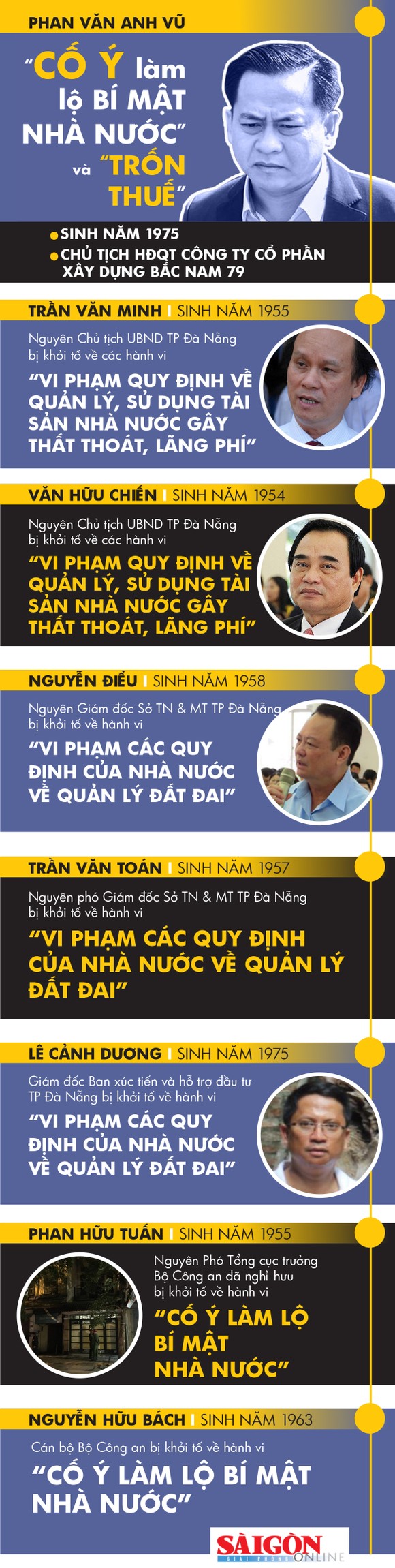 PHAN VĂN ANH VŨ

"CỐ Ý làm lộ BÍ MẬT NHÀ NƯỚC" và "TRỐN THUẾ"

SINH NĂM 1975

CHỦ TỊCH HĐQT CÔNG TY CỔ PHẦN XÂY DỰNG BẮC NAM 79

TRẦN VĂN MINH | SINH NĂM 1955

Nguyên Chủ tịch UBND TP Đà Nẵng bị khởi tố về các hành vi

"VI PHẠM QUY ĐỊNH VỀ QUẢN LÝ, SỬ DỤNG TÀI SẢN NHÀ NƯỚC GÂY THẤT THOÁT, LÃNG PHÍ"

VĂN HỮU CHIẾN | SINH NĂM 1954

Nguyên Chủ tịch UBND TP Đà Nẵng bị khởi tố về các hành vi

"VI PHẠM QUY ĐỊNH VỀ QUẢN LÝ, SỬ DỤNG TÀI SẢN NHÀ NƯỚC GÂY THẤT THOÁT, LÃNG PHÍ"

NGUYỄN ĐIỂU | SINH NĂM 1958

Nguyên Giám đốc Sở TN & MT TP Đà Nẵng bị khởi tố về hành vi

"VI PHẠM CÁC QUY ĐỊNH CỦA NHÀ NƯỚC VỀ QUẢN LÝ ĐẤT ĐAI"

TRẦN VĂN TOÁN | SINH NĂM 1957

Nguyên phó Giám đốc Sở TN & MT TP Đà Nẵng bị khởi tố về hành vi

"VI PHẠM CÁC QUY ĐỊNH CỦA NHÀ NƯỚC VỀ QUẢN LÝ ĐẤT ĐAI"

LÊ CẢNH DƯƠNG | SINH NĂM 1975

Giám đốc Ban xúc tiến và hỗ trợ đầu tư TP Đà Nẵng bị khởi tố về hành vi

"VI PHẠM CÁC QUY ĐỊNH CỦA NHÀ NƯỚC VỀ QUẢN LÝ ĐẤT ĐAI"

PHAN HỮU TUẤN | SINH NĂM 1955

Nguyên Phó Tổng cục trưởng Bộ Công an đã nghỉ hưu bị khởi tố về hành vi

"CỐ Ý LÀM LỘ BÍ MẬT NHÀ NƯỚC"

NGUYỄN HỮU BÁCH | SINH NĂM 1963

Cán bộ Bộ Công an bị khởi tố về hành vi

"CỐ Ý LÀM LỘ BÍ MẬT NHÀ NƯỚC"

SÀI GÒN GIẢI PHÓNG ONLINE