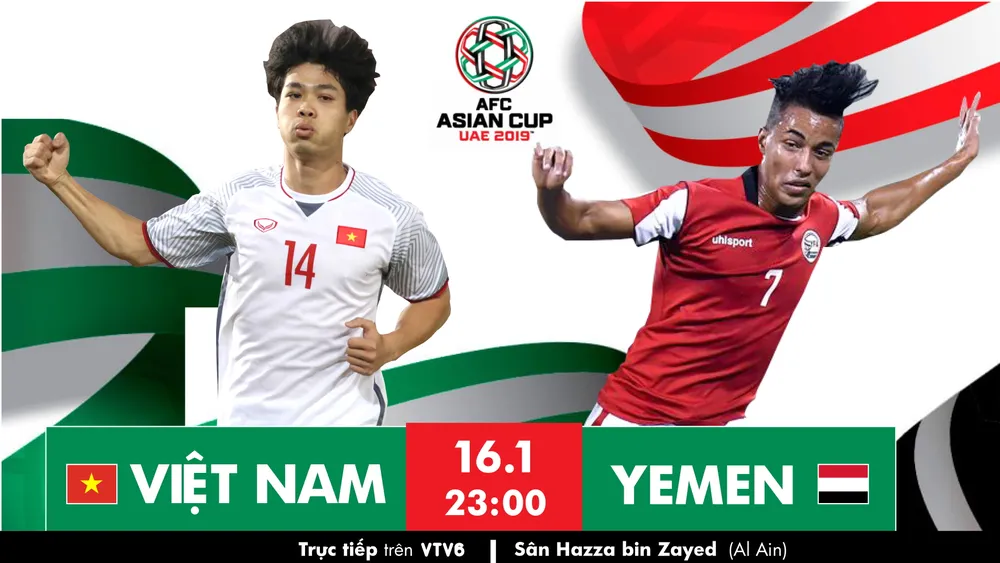 AFC
ASIAN CUP
UAE 2019

14

uhlsport
7

VIỆT NAM
16.1
23:00
YEMEN

Trực tiếp trên VTV6 | Sân Hazza bin Zayed (Al Ain)