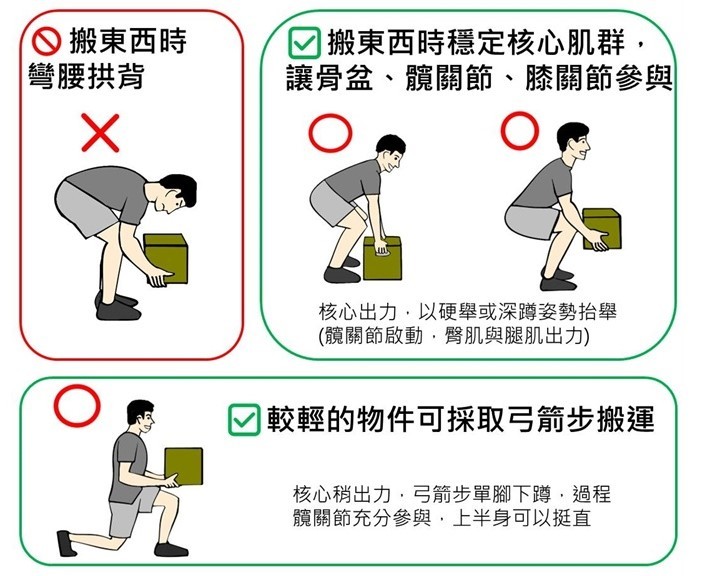 搬東西時彎腰拱背

搬東西時穩定核心肌群，讓骨盆、髖關節、膝關節參與

核心出力，以硬舉或深蹲姿勢抬舉
(髖關節啟動，臀肌與腿肌出力)

較輕的物件可採取弓箭步搬運

核心稍出力，弓箭步單腳下蹲，過程髖關節充分參與，上半身可以挺直