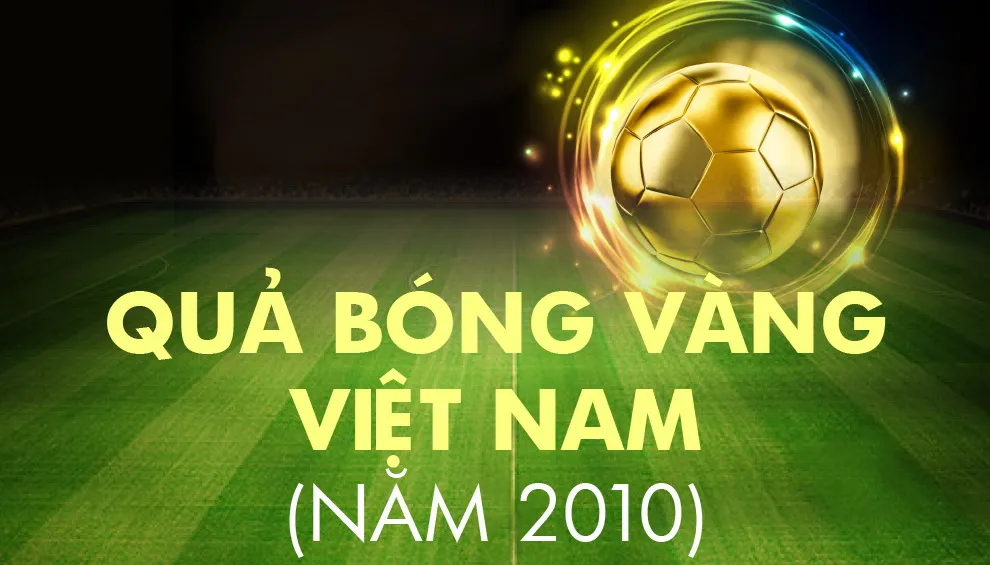 QUẢ BÓNG VÀNG VIỆT NAM
(NĂM 2010)