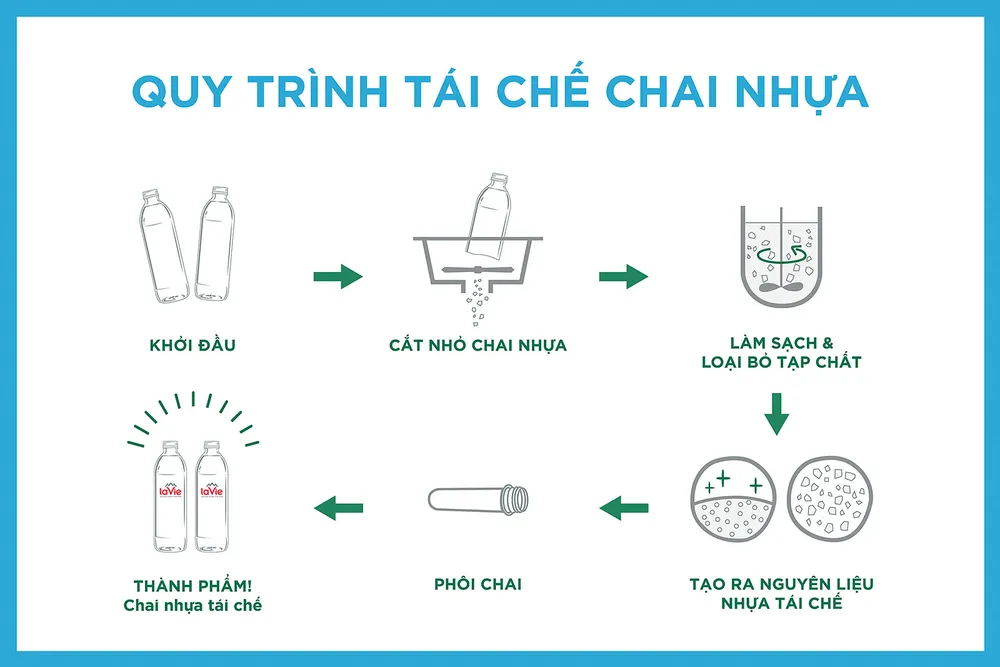 QUY TRÌNH TÁI CHẾ CHAI NHỰA

KHỞI ĐẦU

CẮT NHỎ CHAI NHỰA

LÀM SẠCH & LOẠI BỎ TẠP CHẤT

TẠO RA NGUYÊN LIỆU NHỰA TÁI CHẾ

PHÔI CHAI

laVie

laVie

THÀNH PHẨM! Chai nhựa tái chế