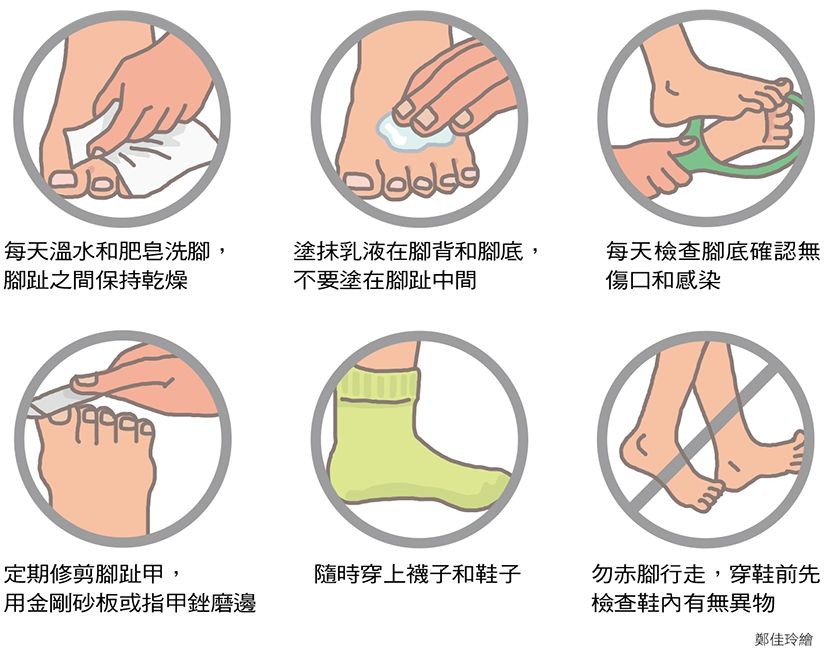 每天溫水和肥皂洗腳，腳趾之間保持乾燥

塗抹乳液在腳背和腳底，不要塗在腳趾中間

每天檢查腳底確認無傷口和感染

定期修剪腳趾甲，用金剛砂板或指甲銼磨邊

隨時穿上襪子和鞋子

勿赤腳行走，穿鞋前先檢查鞋內有無異物

鄭佳玲繪