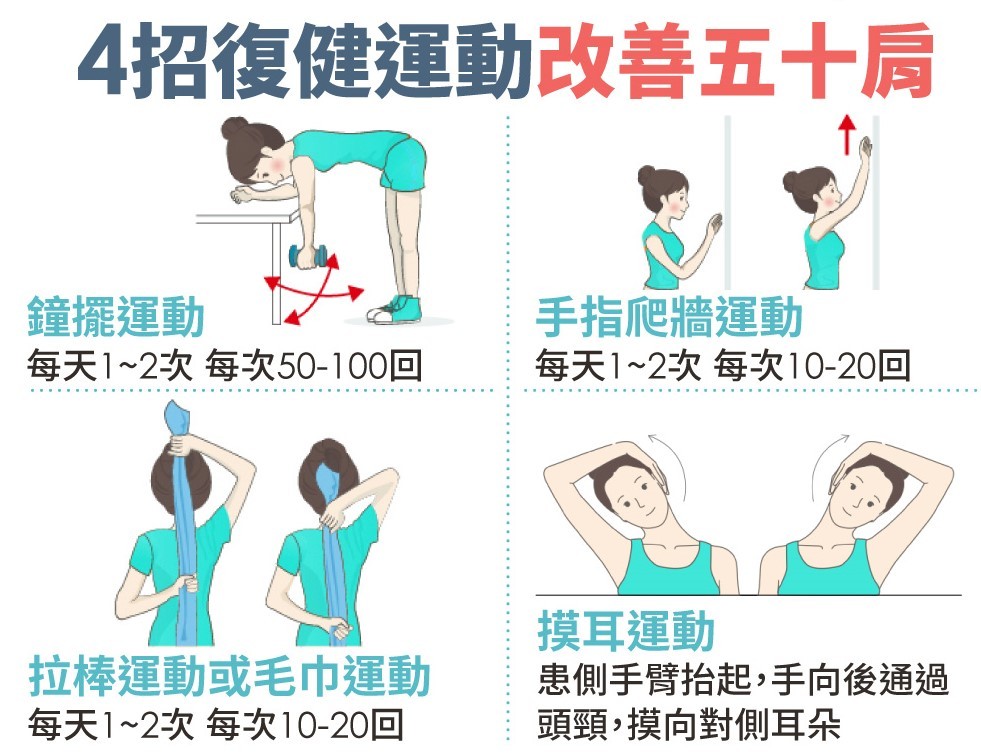 4招復健運動改善五十肩

鐘擺運動
每天1~2次 每次50-100回

手指爬牆運動
每天1~2次 每次10-20回

拉棒運動或毛巾運動
每天1~2次 每次10-20回

摸耳運動
患側手臂抬起，手向後通過頭頸，摸向對側耳朵