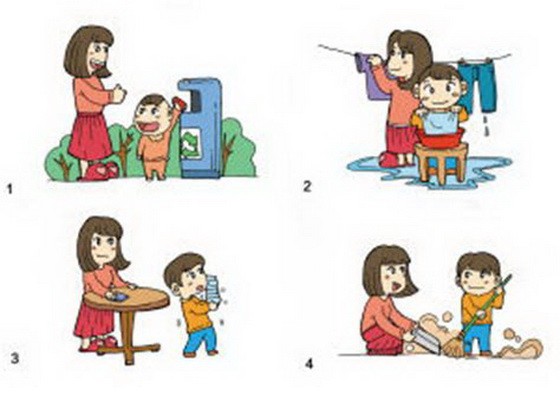 1

2

3

4