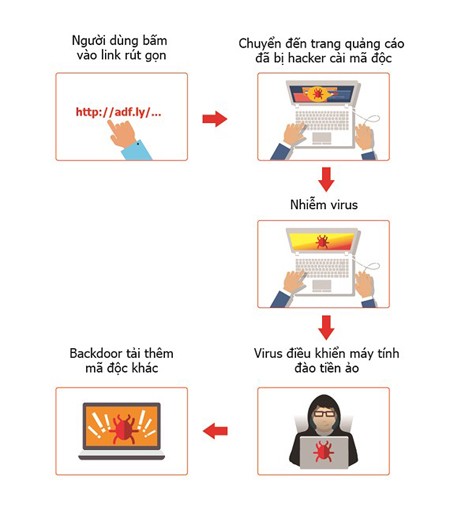 Người dùng bấm vào link rút gọn

http://adf.ly/...

Chuyển đến trang quảng cáo đã bị hacker cài mã độc

Nhiễm virus

Virus điều khiển máy tính đào tiền ảo

Backdoor tải thêm mã độc khác