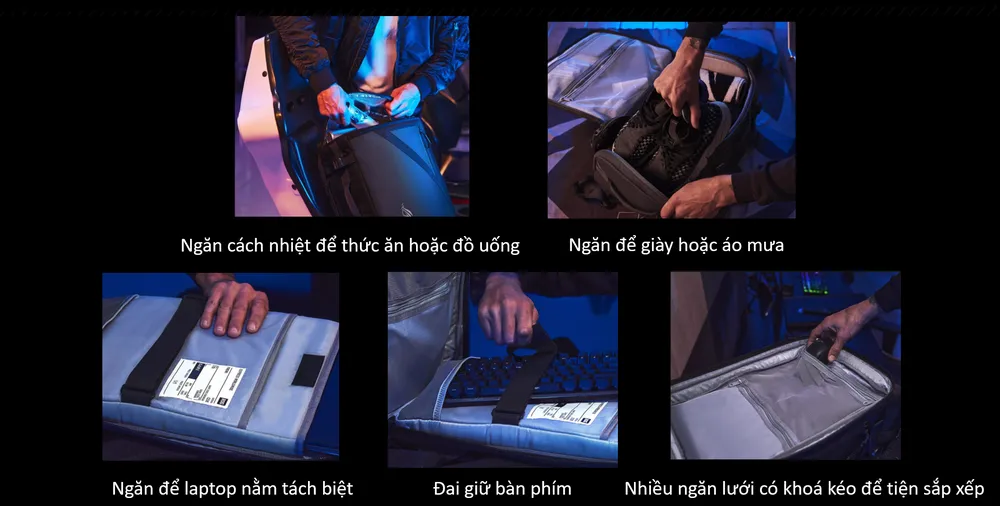 Ngăn cách nhiệt để thức ăn hoặc đồ uống

Ngăn để giày hoặc áo mưa

Ngăn để laptop nằm tách biệt

Đai giữ bàn phím

Nhiều ngăn lưới có khoá kéo để tiện sắp xếp