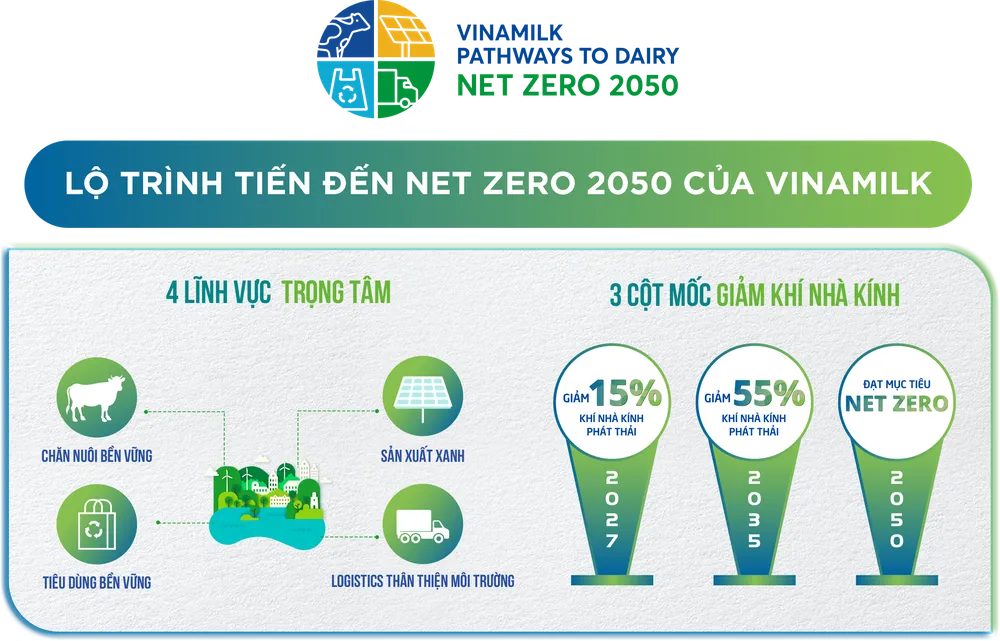 VINAMILK
PATHWAYS TO DAIRY
NET ZERO 2050

LỘ TRÌNH TIẾN ĐẾN NET ZERO 2050 CỦA VINAMILK

4 LĨNH VỰC TRỌNG TÂM

CHĂN NUÔI BỀN VỮNG

SẢN XUẤT XANH

TIÊU DÙNG BỀN VỮNG

LOGISTICS THÂN THIỆN MÔI TRƯỜNG

3 CỘT MỐC GIẢM KHÍ NHÀ KÍNH

GIẢM 15% KHÍ NHÀ KÍNH PHÁT THẢI

2027

GIẢM 55% KHÍ NHÀ KÍNH PHÁT THẢI

2035

ĐẠT MỤC TIÊU NET ZERO

2050