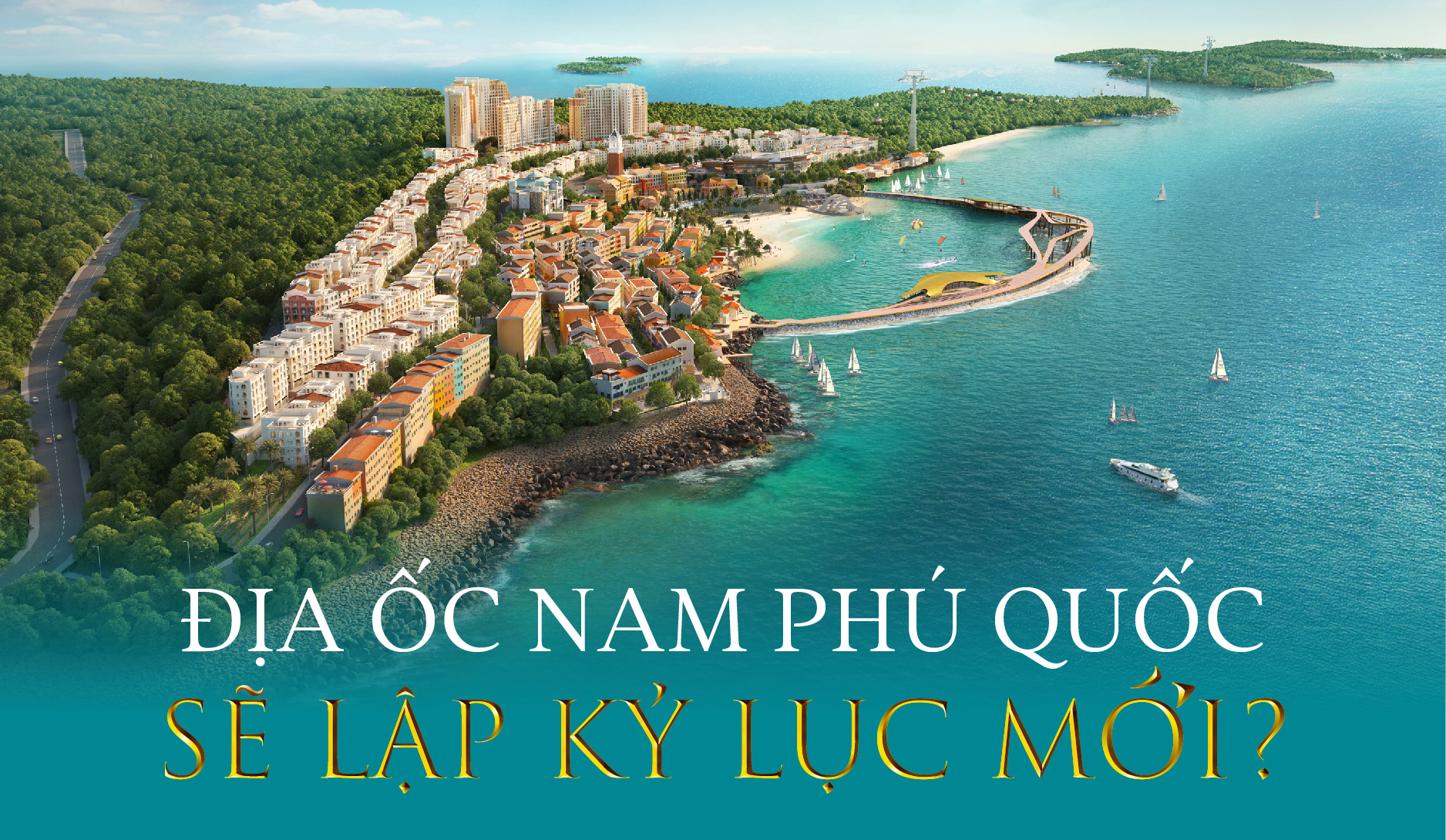 ĐỊA ỐC NAM PHÚ QUỐC
SẼ LẬP KỶ LỤC MỚI?